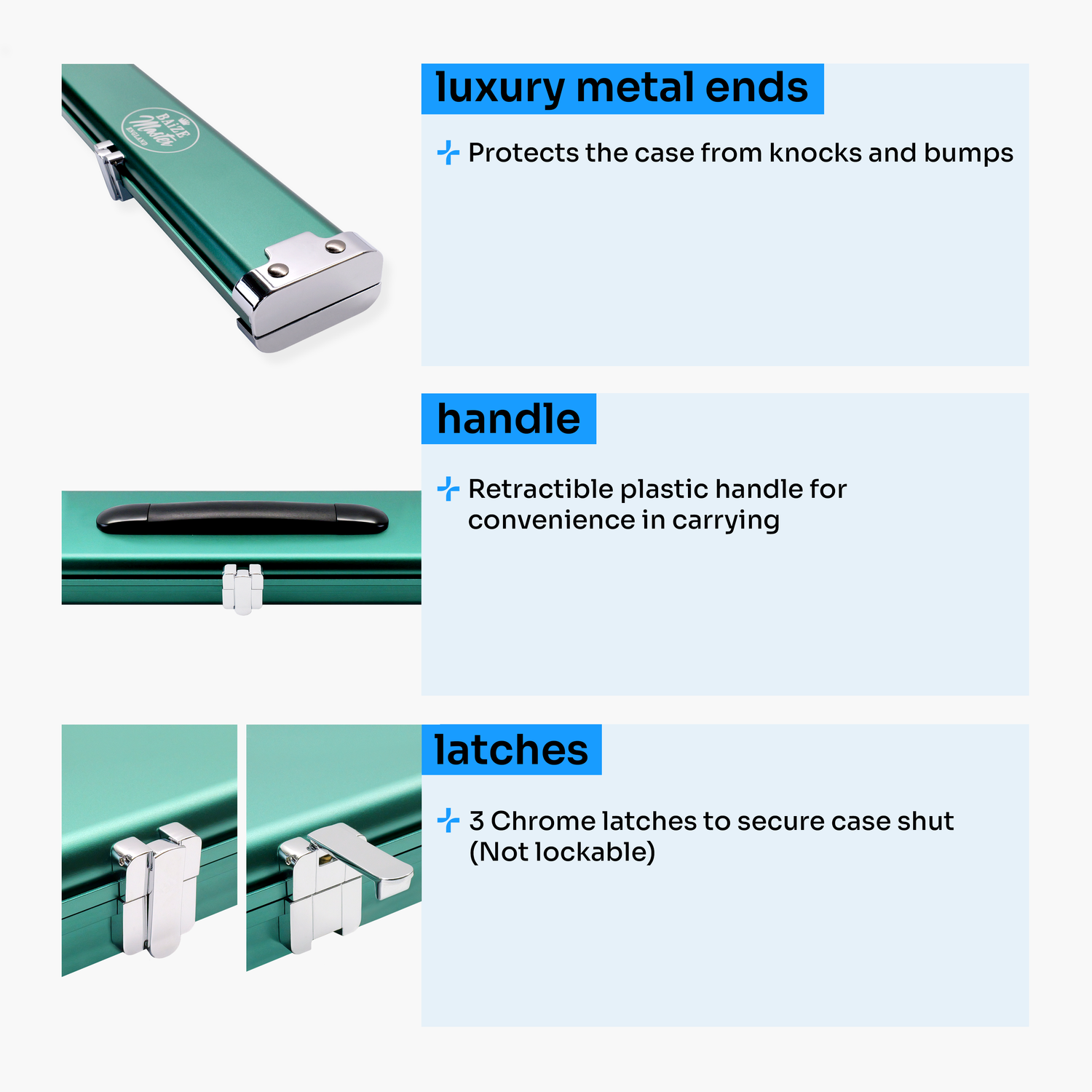 BAIZE Master ENGLAND

luxury metal ends

Protects the case from knocks and bumps

handle

Retractible plastic handle for convenience in carrying

latches

3 Chrome latches to secure case shut (Not lockable)