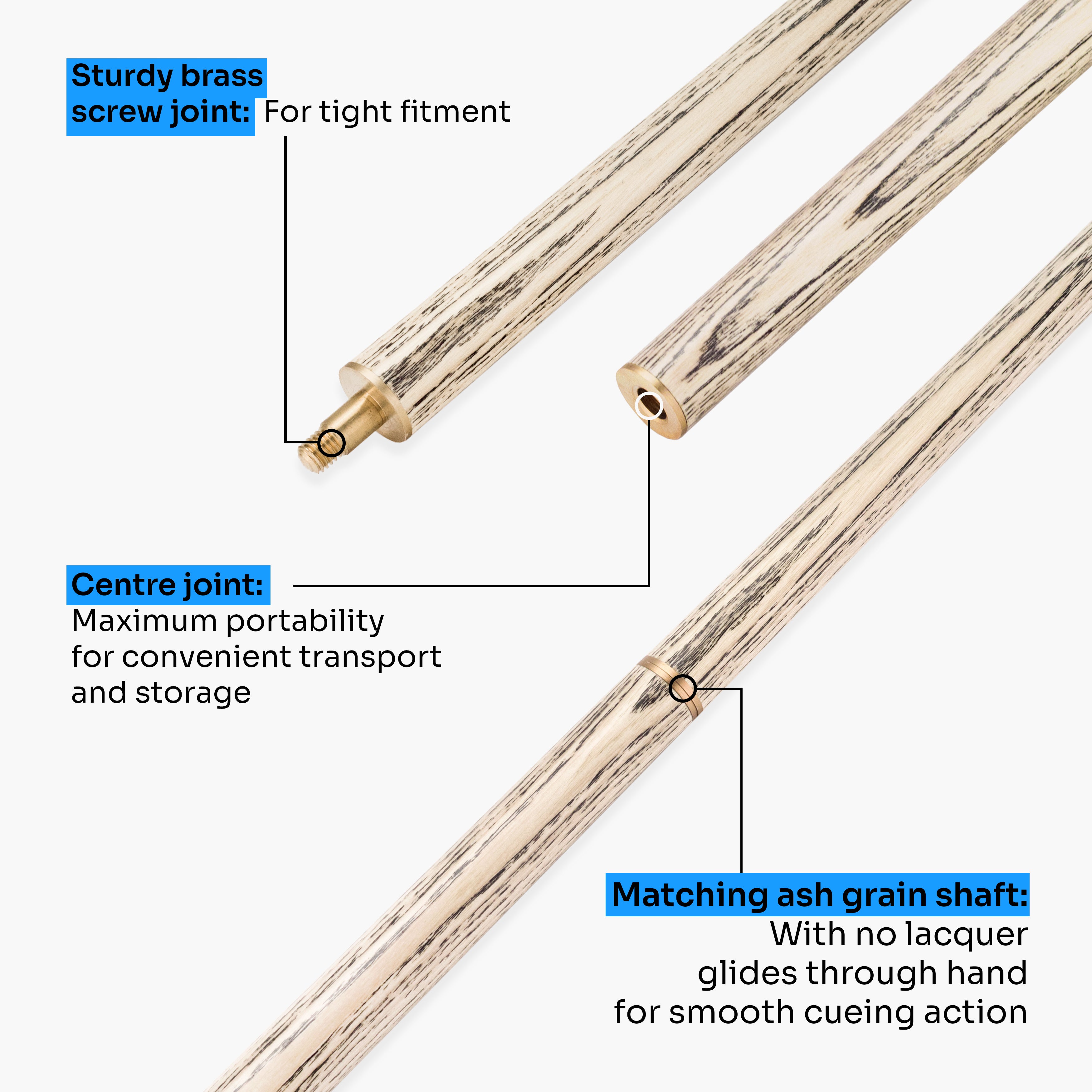 Sturdy brass screw joint: For tight fitment

Centre joint:
Maximum portability for convenient transport and storage

Matching ash grain shaft:
With no lacquer glides through hand for smooth cueing action