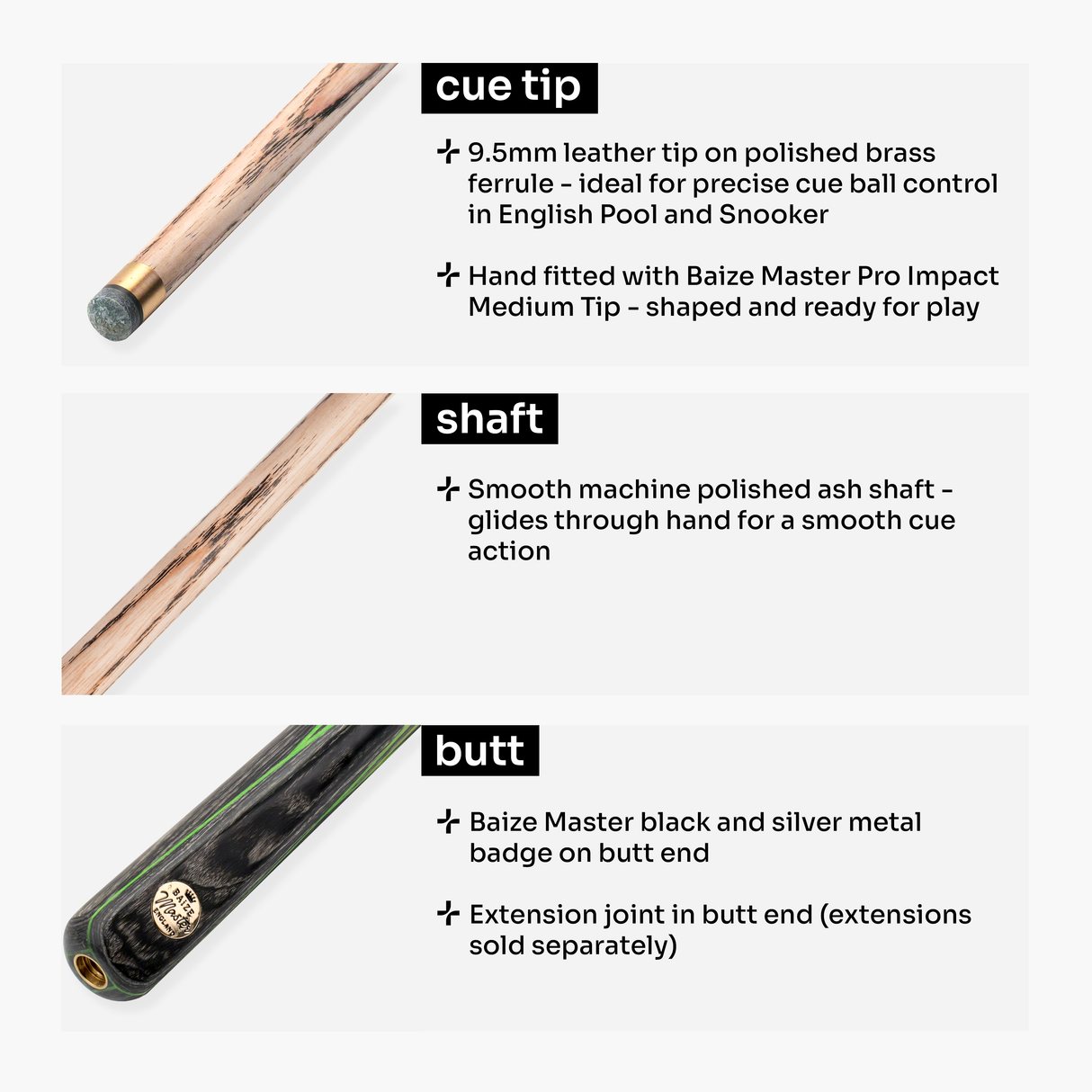 cue tip

9.5mm leather tip on polished brass ferrule - ideal for precise cue ball control in English Pool and Snooker

Hand fitted with Baize Master Pro Impact Medium Tip - shaped and ready for play

shaft

Smooth machine polished ash shaft - glides through hand for a smooth cue action

butt

Baize Master black and silver metal badge on butt end

Extension joint in butt end (extensions sold separately)

BAIZE Master ENGLAND