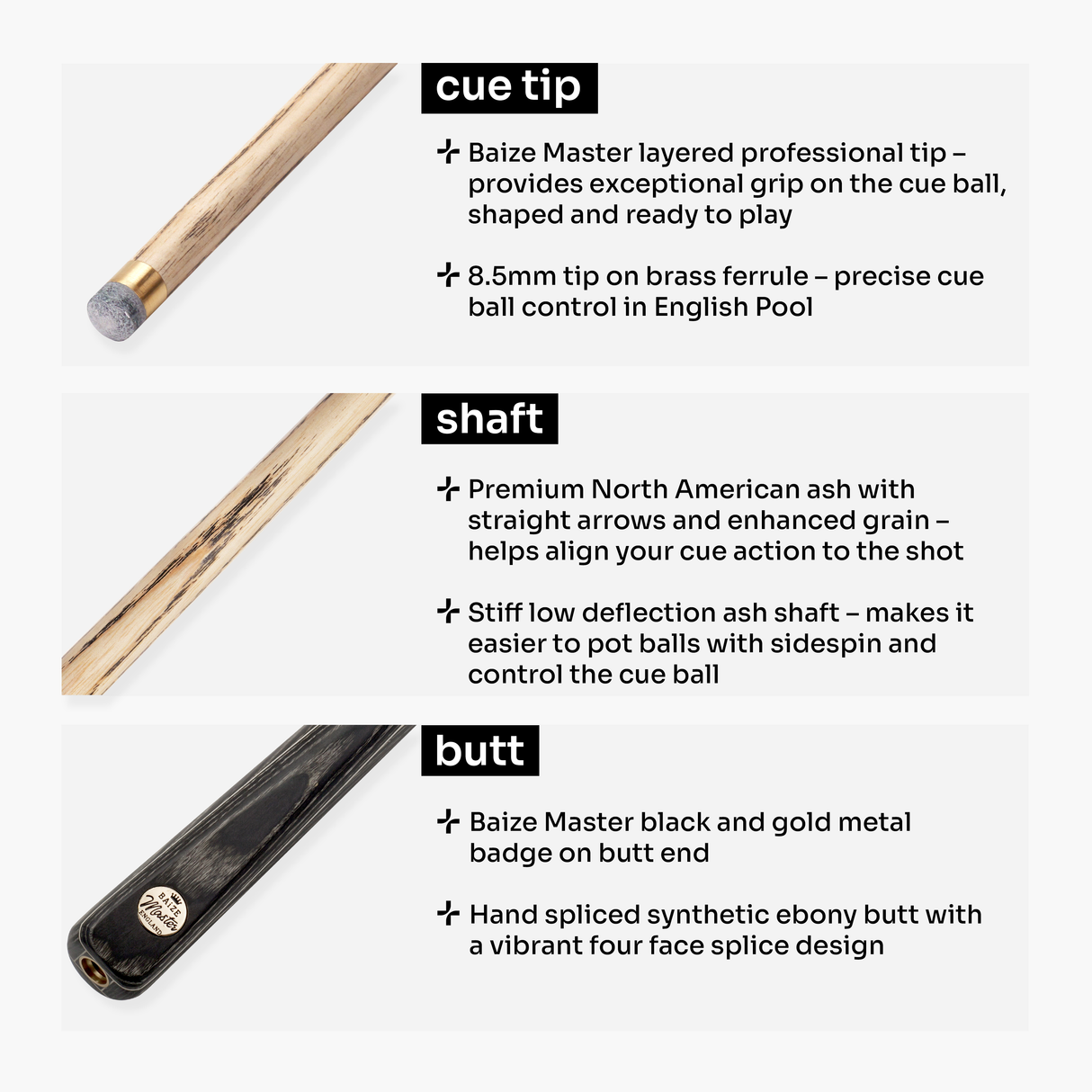 cue tip

Baize Master layered professional tip – provides exceptional grip on the cue ball, shaped and ready to play

8.5mm tip on brass ferrule – precise cue ball control in English Pool

shaft

Premium North American ash with straight arrows and enhanced grain – helps align your cue action to the shot

Stiff low deflection ash shaft – makes it easier to pot balls with sidespin and control the cue ball

butt

Baize Master black and gold metal badge on butt end

Hand spliced synthetic ebony butt with a vibrant four face splice design

BAIZE Master ENGLAND