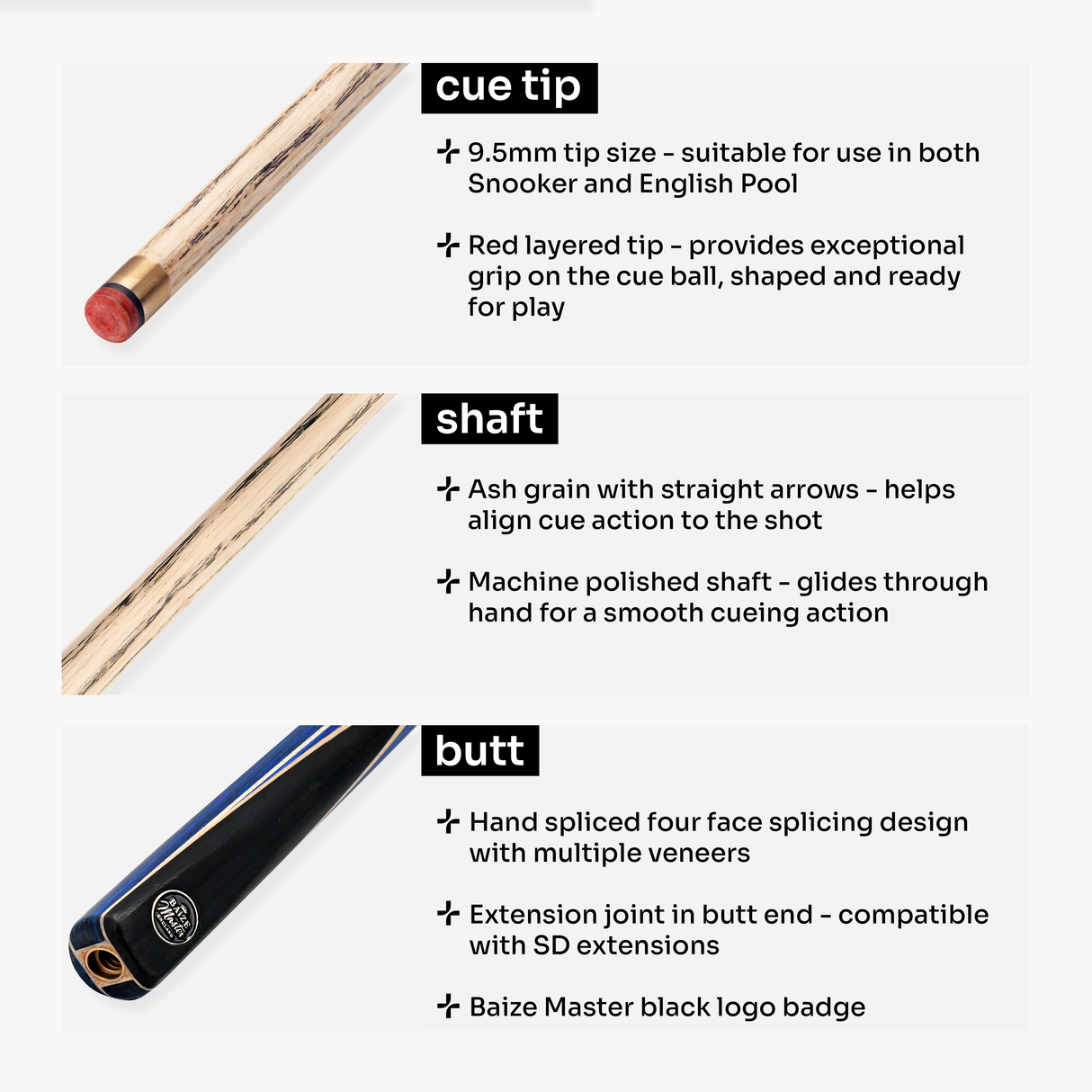 cue tip

9.5mm tip size - suitable for use in both Snooker and English Pool

Red layered tip - provides exceptional grip on the cue ball, shaped and ready for play

shaft

Ash grain with straight arrows - helps align cue action to the shot

Machine polished shaft - glides through hand for a smooth cueing action

butt

Hand spliced four face splicing design with multiple veneers

Extension joint in butt end - compatible with SD extensions

Baize Master black logo badge

BAIZE Master